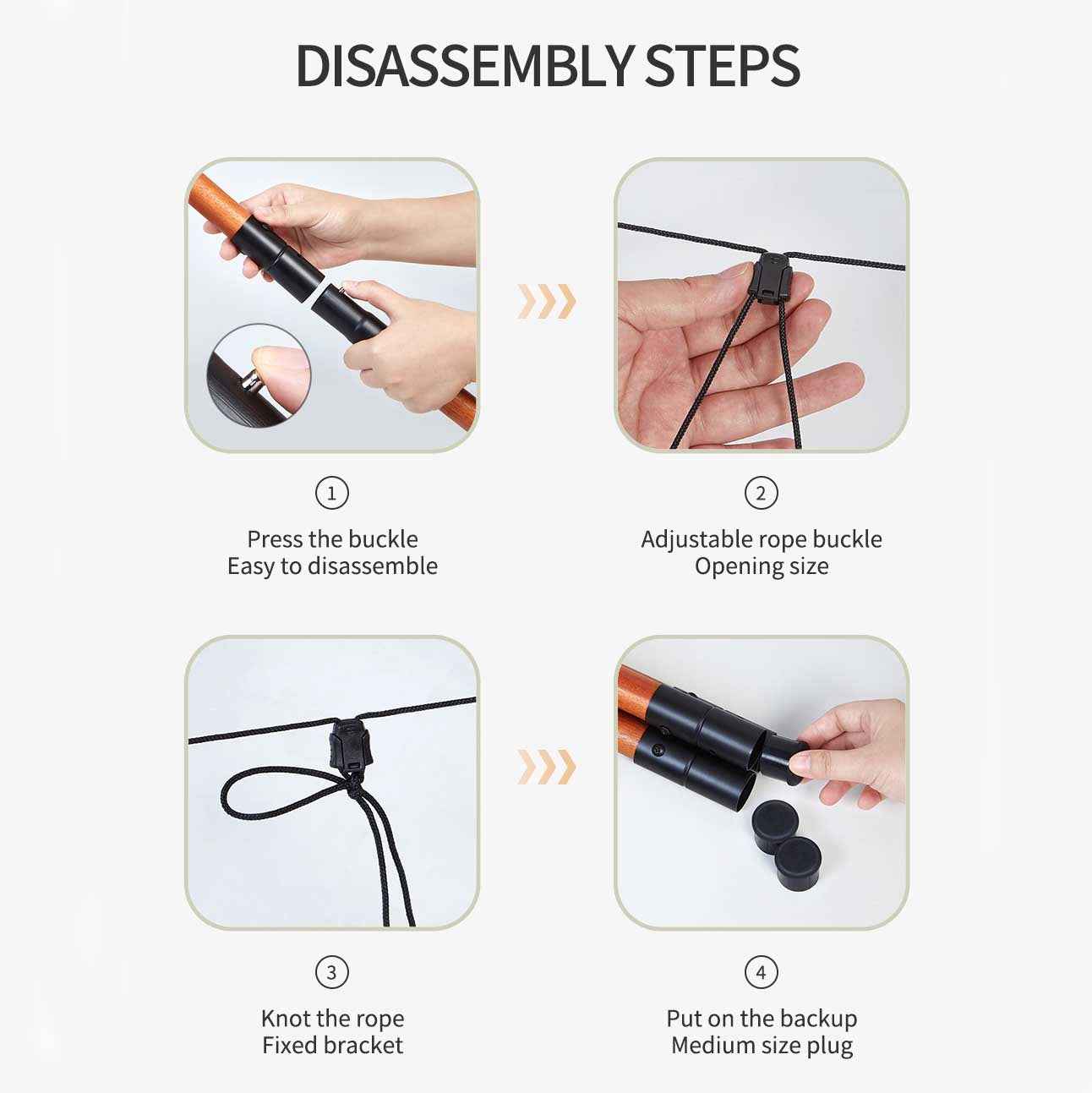 DISASSEMBLY STEPS

①
Press the buckle
Easy to disassemble

②
Adjustable rope buckle
Opening size

③
Knot the rope
Fixed bracket

④
Put on the backup
Medium size plug